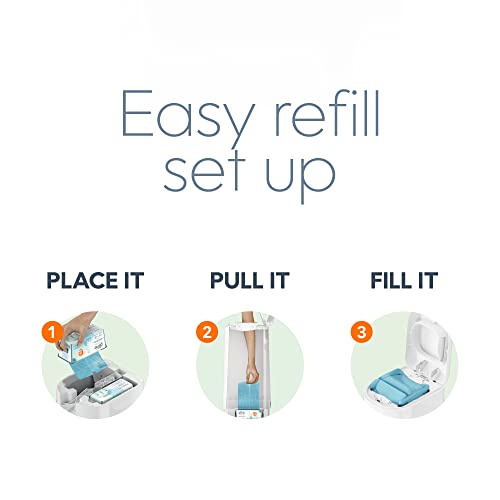 Easy refill set up

PLACE IT

1

PULL IT

2

FILL IT

3