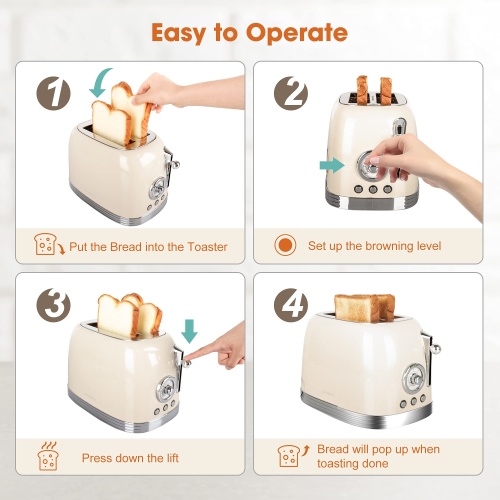 Easy to Operate

1

Put the Bread into the Toaster

2

Set up the browning level

3

Press down the lift

4

Bread will pop up when toasting done